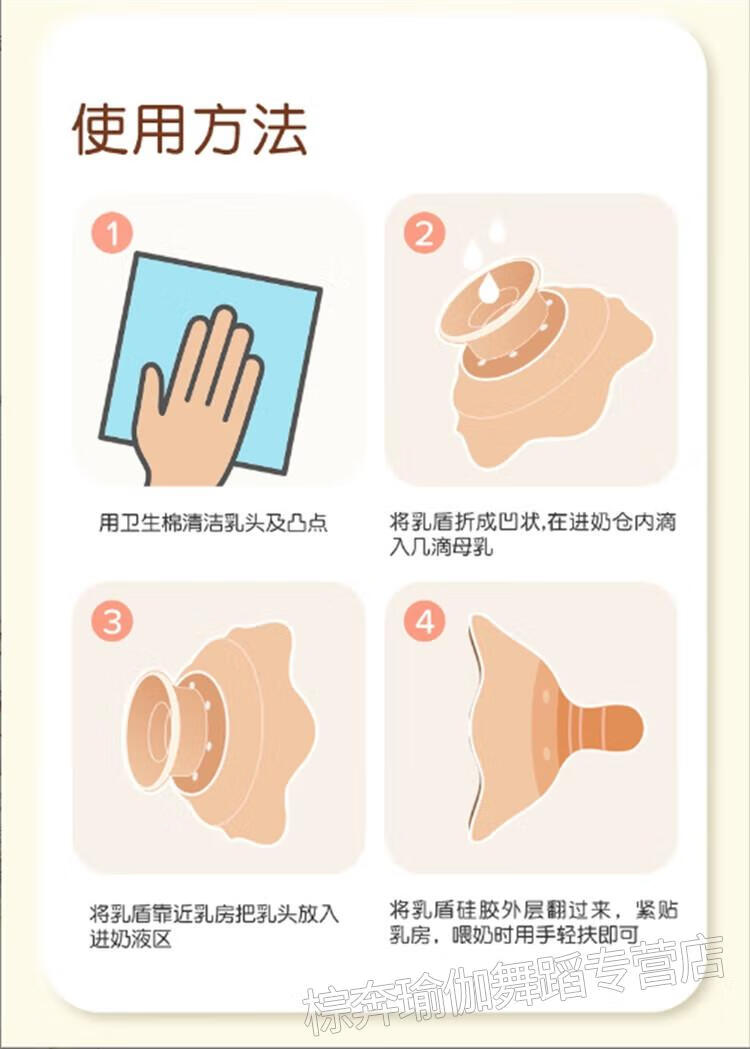 使用方法

1
用卫生棉清洁乳头及凸点

2
将乳盾折成凹状,在进奶仓内滴入几滴母乳

3
将乳盾靠近乳房把乳头放入进奶液区

4
将乳盾硅胶外层翻过来，紧贴乳房，喂奶时用手轻扶即可

棕奔瑜伽舞蹈专营店