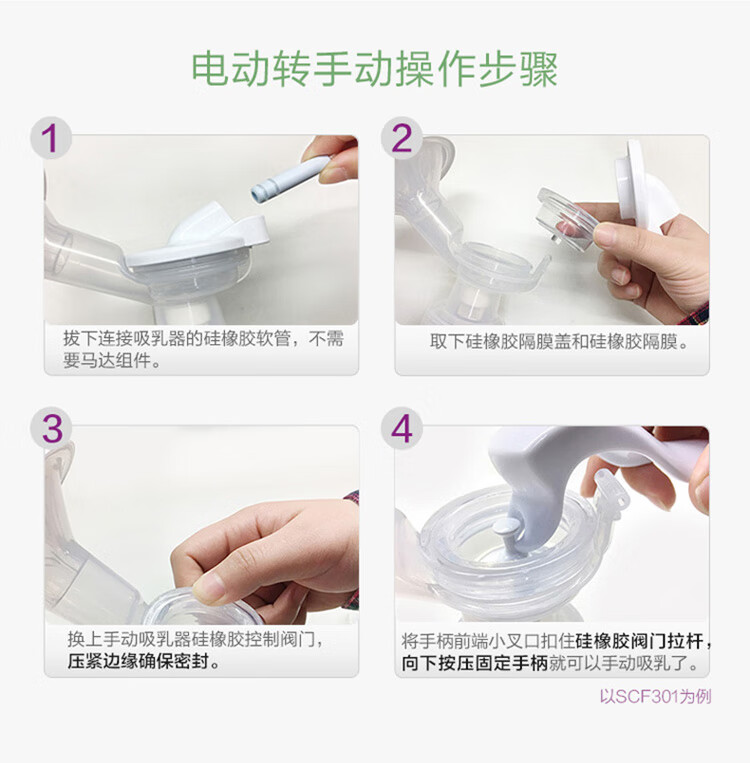 电动转手动操作步骤

1

拔下连接吸乳器的硅橡胶软管，不需要马达组件。

2

取下硅橡胶隔膜盖和硅橡胶隔膜。

3

换上手动吸乳器硅橡胶控制阀门，压紧边缘确保密封。

4

将手柄前端小叉口扣住硅橡胶阀门拉杆，向下按压固定手柄就可以手动吸乳了。

以SCF301为例