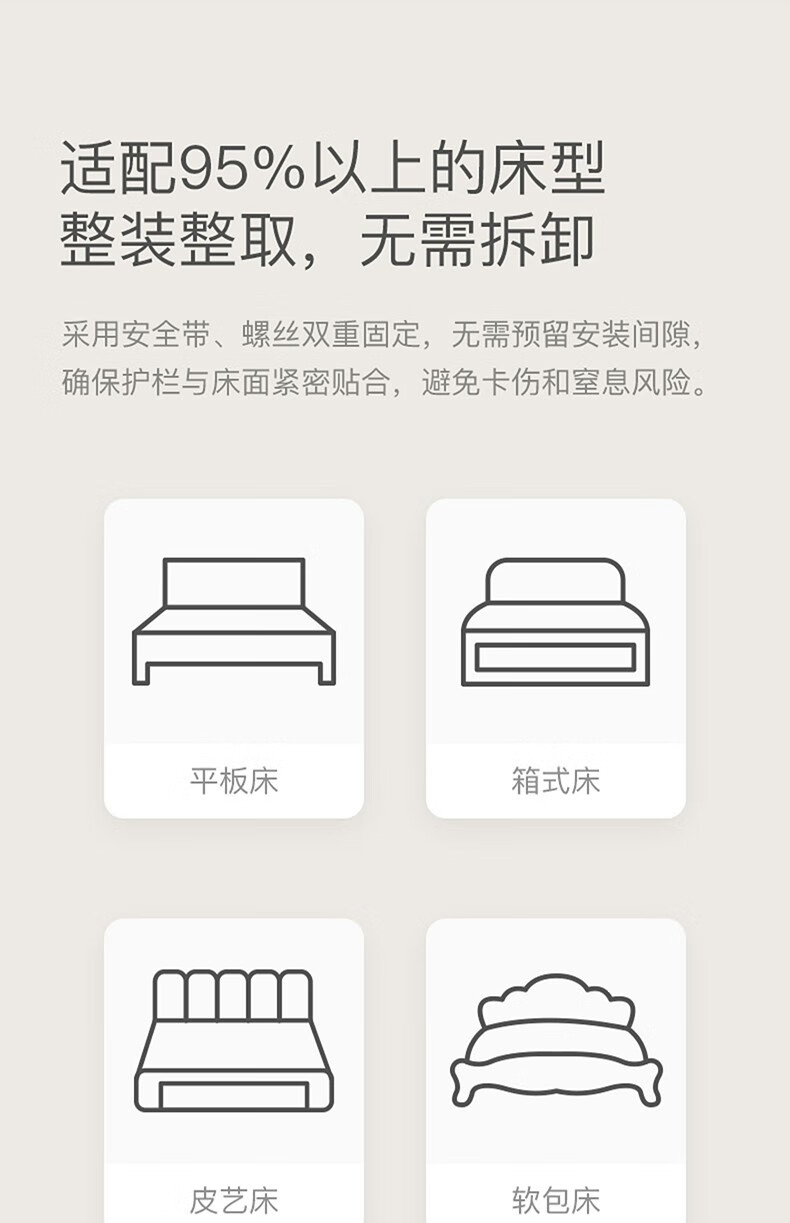 适配95%以上的床型
整装整取，无需拆卸

采用安全带、螺丝双重固定，无需预留安装间隙，确保护栏与床面紧密贴合，避免卡伤和窒息风险。

平板床

箱式床

皮艺床

软包床