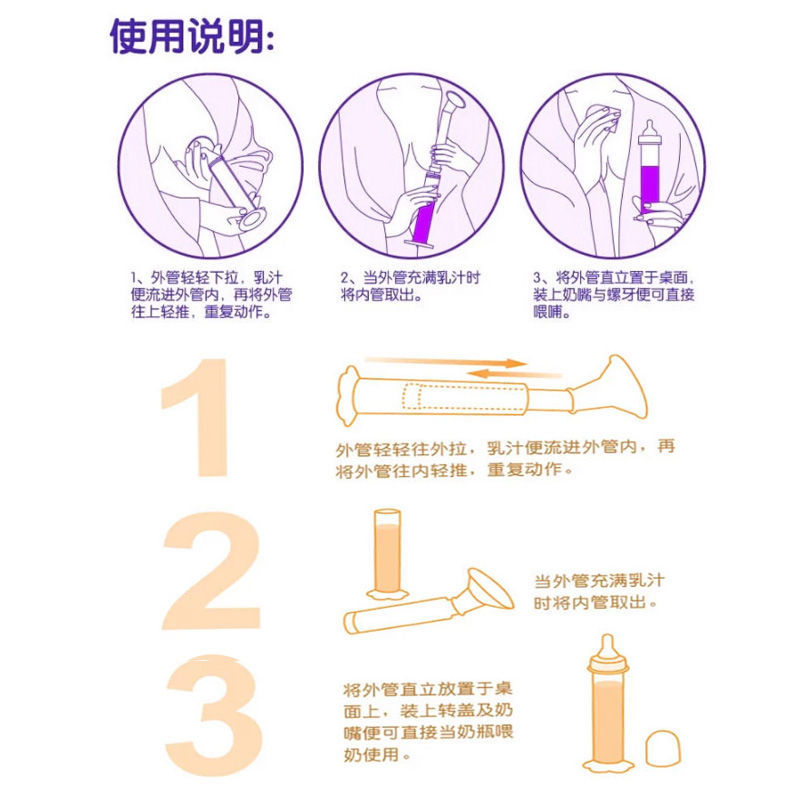 使用说明:

1、外管轻轻下拉，乳汁便流进外管内，再将外管往上轻推，重复动作。

2、当外管充满乳汁时将内管取出。

3、将外管直立置于桌面，装上奶嘴与螺牙便可直接喂哺。

1

外管轻轻往外拉，乳汁便流进外管内，再将外管往内轻推，重复动作。

2

当外管充满乳汁时将内管取出。

3

将外管直立放置于桌面上，装上转盖及奶嘴便可直接当奶瓶喂奶使用。