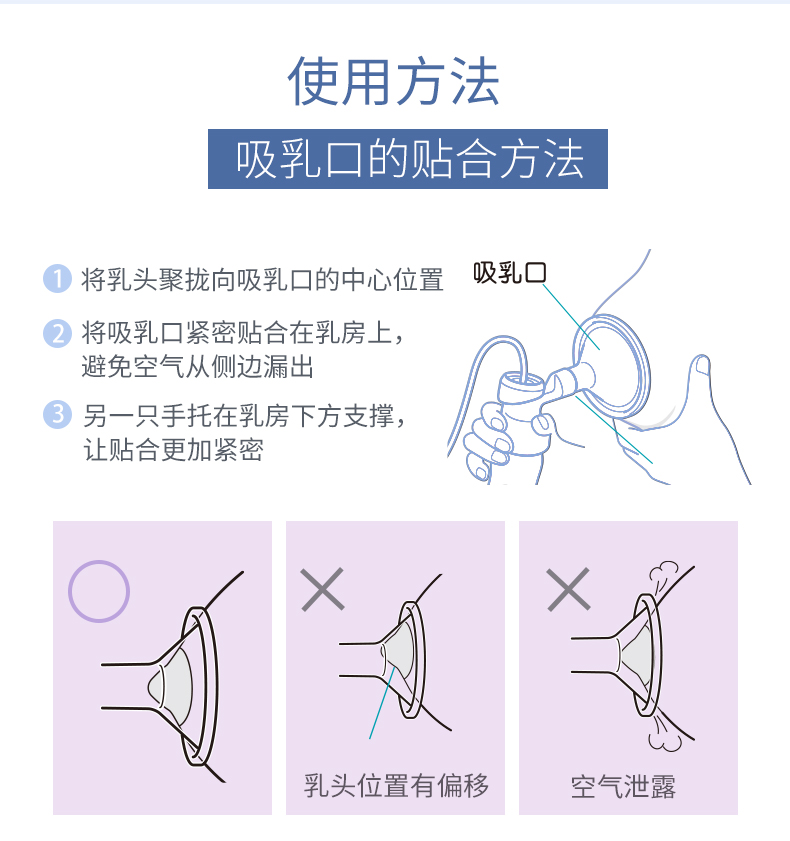 使用方法

吸乳口的贴合方法

1 将乳头聚拢向吸乳口的中心位置

2 将吸乳口紧密贴合在乳房上，避免空气从侧边漏出

3 另一只手托在乳房下方支撑，让贴合更加紧密

吸乳口

乳头位置有偏移

空气泄露