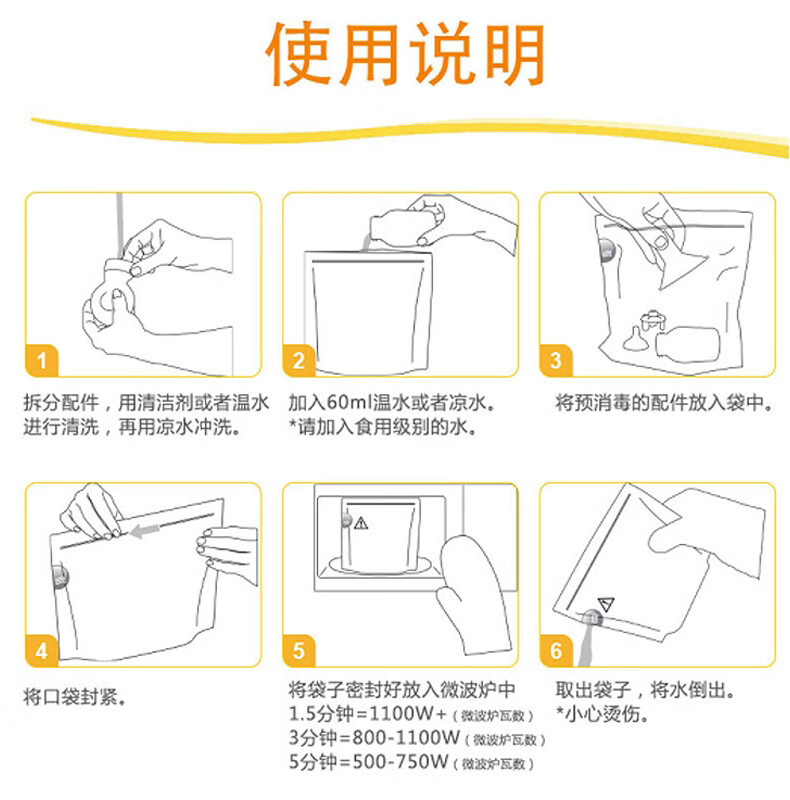 使用说明

1

拆分配件，用清洁剂或者温水进行清洗，再用凉水冲洗。

2

加入60ml温水或者凉水。
*请加入食用级别的水。

3

将预消毒的配件放入袋中。

4

将口袋封紧。

5

将袋子密封好放入微波炉中
1.5分钟=1100W+（微波炉瓦数）
3分钟=800-1100W（微波炉瓦数）
5分钟=500-750W（微波炉瓦数）

6

取出袋子，将水倒出。
*小心烫伤。