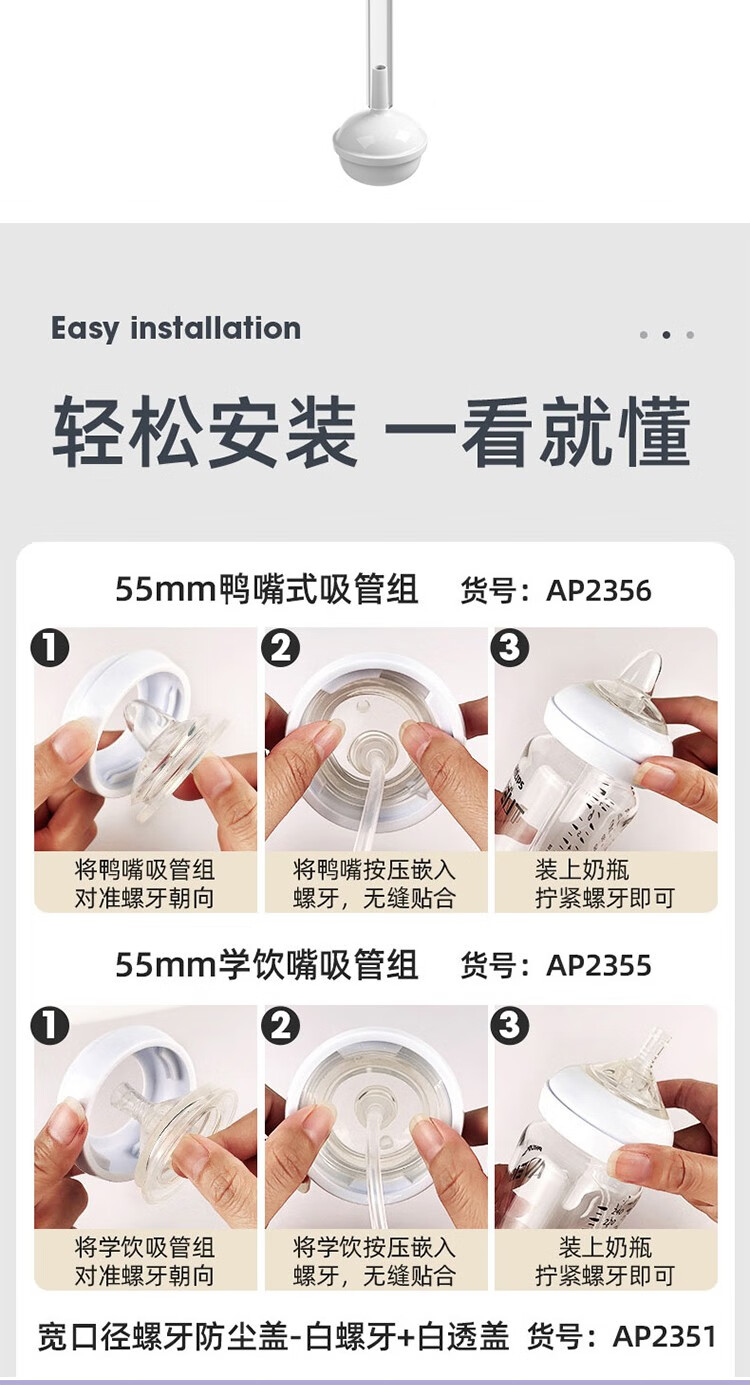 Easy installation

轻松安装 一看就懂

55mm鸭嘴式吸管组 货号：AP2356

1
将鸭嘴吸管组
对准螺牙朝向

2
将鸭嘴按压嵌入
螺牙，无缝贴合

3
装上奶瓶
拧紧螺牙即可

55mm学饮嘴吸管组 货号：AP2355

1
将学饮吸管组
对准螺牙朝向

2
将学饮按压嵌入
螺牙，无缝贴合

3
装上奶瓶
拧紧螺牙即可

宽口径螺牙防尘盖-白螺牙+白透盖 货号：AP2351